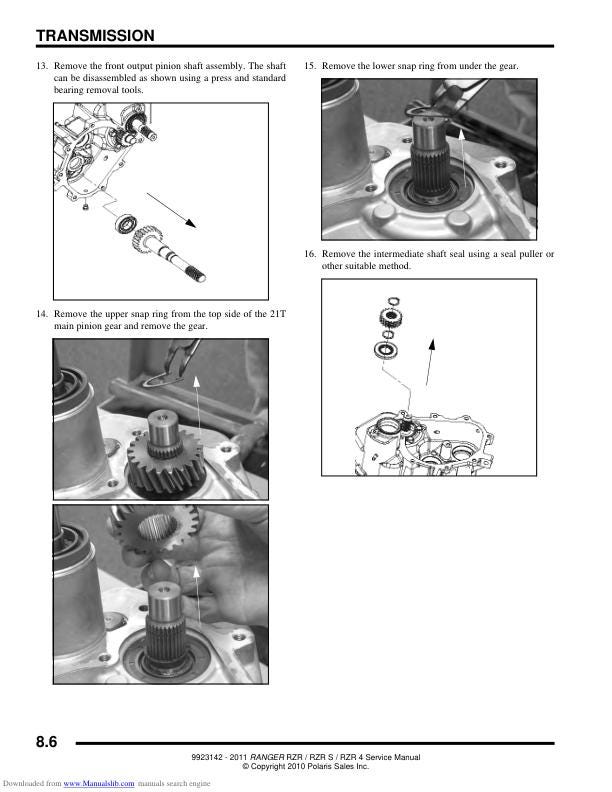 TRANSMISSION

13. Remove the front output pinion shaft assembly. The shaft can be disassembled as shown using a press and standard bearing removal tools.

14. Remove the upper snap ring from the top side of the 21T main pinion gear and remove the gear.

15. Remove the lower snap ring from under the gear.

16. Remove the intermediate shaft seal using a seal puller or other suitable method.

8.6

9923142 - 2011 RANGER RZR / RZR S / RZR 4 Service Manual
© Copyright 2010 Polaris Sales Inc.

Downloaded from www.Manualslib.com manuals search engine