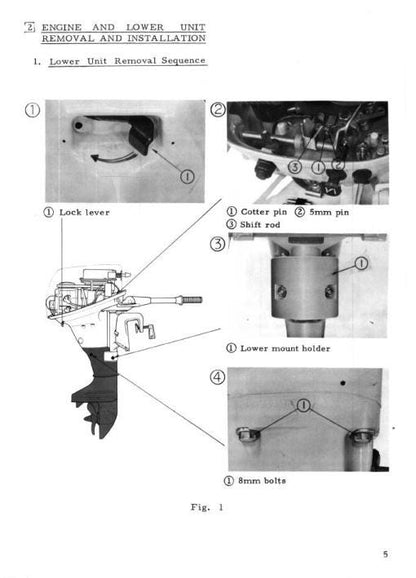 2 ENGINE AND LOWER UNIT REMOVAL AND INSTALLATION

1. Lower Unit Removal Sequence

①

①

① Lock lever

②

③ ① ②

① Cotter pin ② 5mm pin
③ Shift rod

③

①

① Lower mount holder

④

①

① 8mm bolts

Fig. 1

5