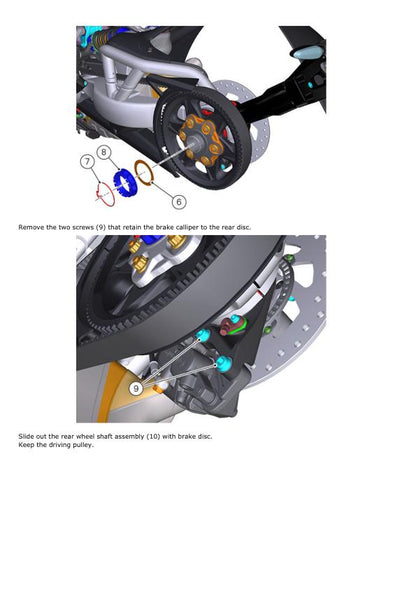 7
8
6

Remove the two screws (9) that retain the brake calliper to the rear disc.

9

Slide out the rear wheel shaft assembly (10) with brake disc.
Keep the driving pulley.