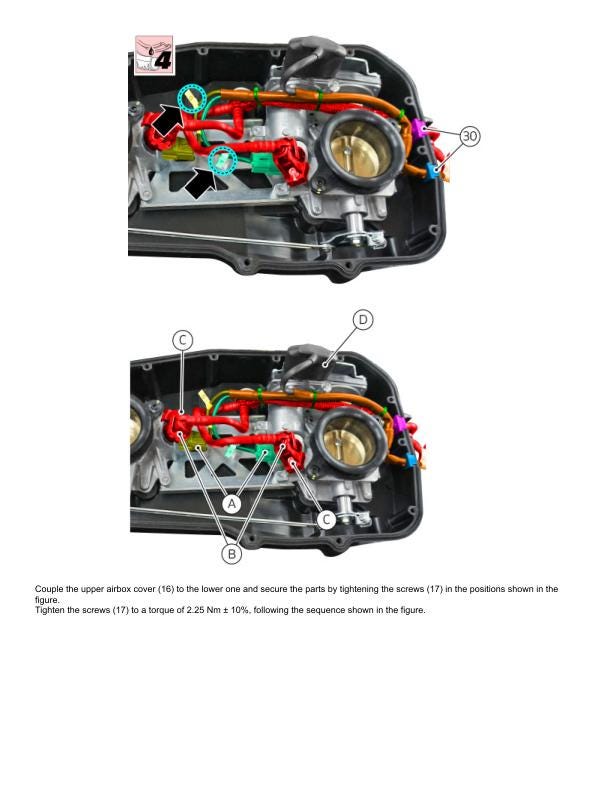 4

30

D

C

A

C

B

Couple the upper airbox cover (16) to the lower one and secure the parts by tightening the screws (17) in the positions shown in the figure.
Tighten the screws (17) to a torque of 2.25 Nm ± 10%, following the sequence shown in the figure.