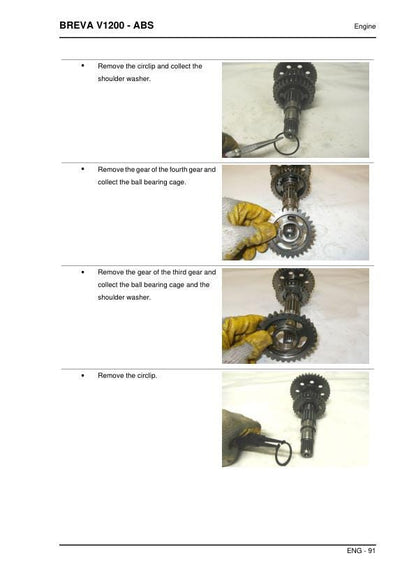 BREVA V1200 - ABS

Engine

• Remove the circlip and collect the shoulder washer.

• Remove the gear of the fourth gear and collect the ball bearing cage.

• Remove the gear of the third gear and collect the ball bearing cage and the shoulder washer.

• Remove the circlip.

ENG - 91