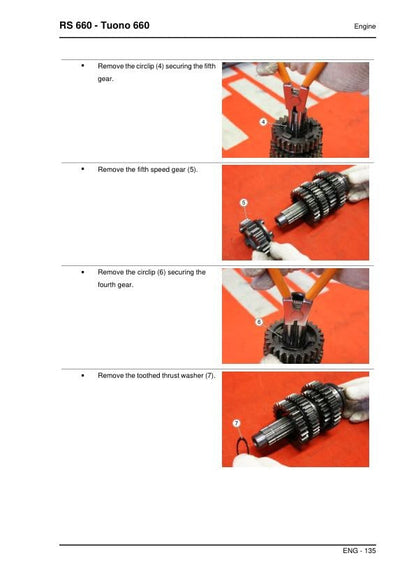 RS 660 - Tuono 660

Engine

• Remove the circlip (4) securing the fifth gear.

4

• Remove the fifth speed gear (5).

5

• Remove the circlip (6) securing the fourth gear.

6

• Remove the toothed thrust washer (7).

7

ENG - 135