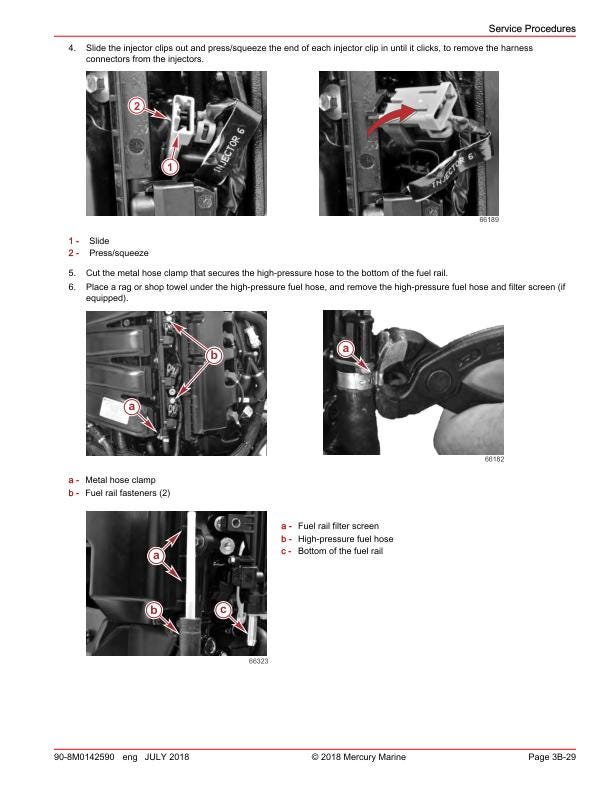 Service Procedures

4. Slide the injector clips out and press/squeeze the end of each injector clip in until it clicks, to remove the harness connectors from the injectors.

2
1
INJECTOR 6

INJECTOR 6
66189

1 - Slide
2 - Press/squeeze

5. Cut the metal hose clamp that secures the high-pressure hose to the bottom of the fuel rail.
6. Place a rag or shop towel under the high-pressure fuel hose, and remove the high-pressure fuel hose and filter screen (if equipped).

b
a

a
66182

a - Metal hose clamp
b - Fuel rail fasteners (2)

a
b
c
66323

a - Fuel rail filter screen
b - High-pressure fuel hose
c - Bottom of the fuel rail

90-8M0142590 eng JULY 2018 © 2018 Mercury Marine Page 3B-29