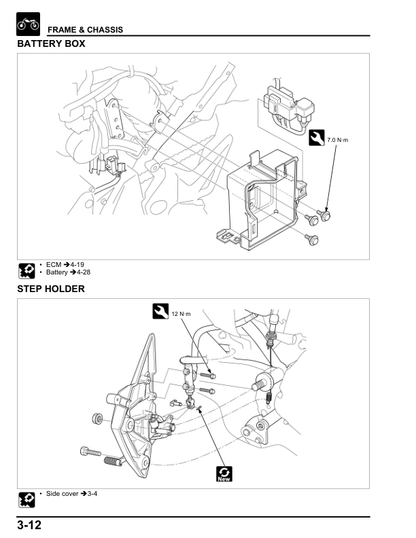 FRAME & CHASSIS

BATTERY BOX

7.0 N·m

• ECM ➔4-19
• Battery ➔4-28

STEP HOLDER

12 N·m

New

• Side cover ➔3-4

3-12